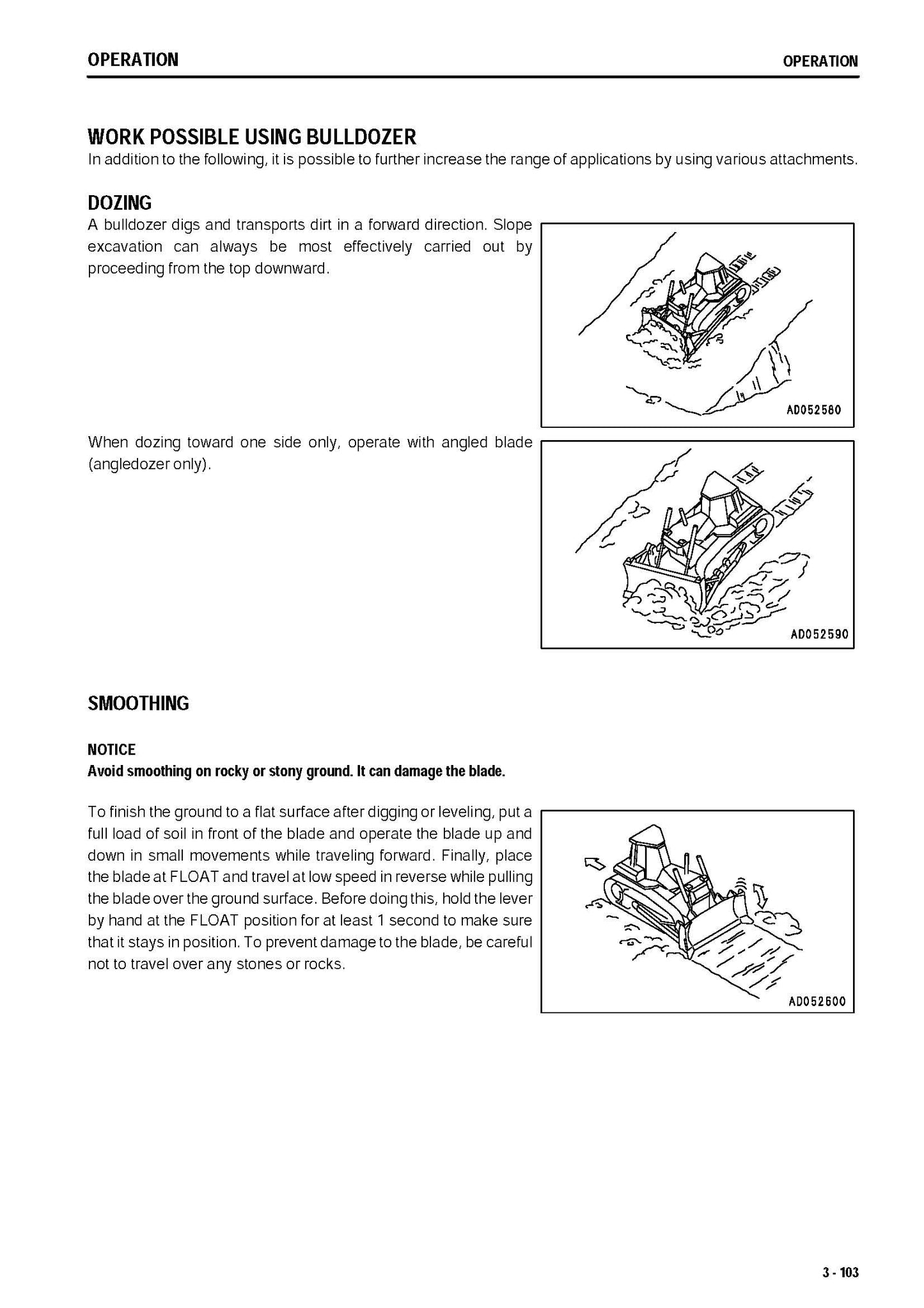 OPERATION

OPERATION

WORK POSSIBLE USING BULLDOZER

In addition to the following, it is possible to further increase the range of applications by using various attachments.

DOZING

A bulldozer digs and transports dirt in a forward direction. Slope excavation can always be most effectively carried out by proceeding from the top downward.

AD052580

When dozing toward one side only, operate with angled blade (angledozer only).

AD052590

SMOOTHING

NOTICE

Avoid smoothing on rocky or stony ground. It can damage the blade.

To finish the ground to a flat surface after digging or leveling, put a full load of soil in front of the blade and operate the blade up and down in small movements while traveling forward. Finally, place the blade at FLOAT and travel at low speed in reverse while pulling the blade over the ground surface. Before doing this, hold the lever by hand at the FLOAT position for at least 1 second to make sure that it stays in position. To prevent damage to the blade, be careful not to travel over any stones or rocks.

AD052600

3 - 103