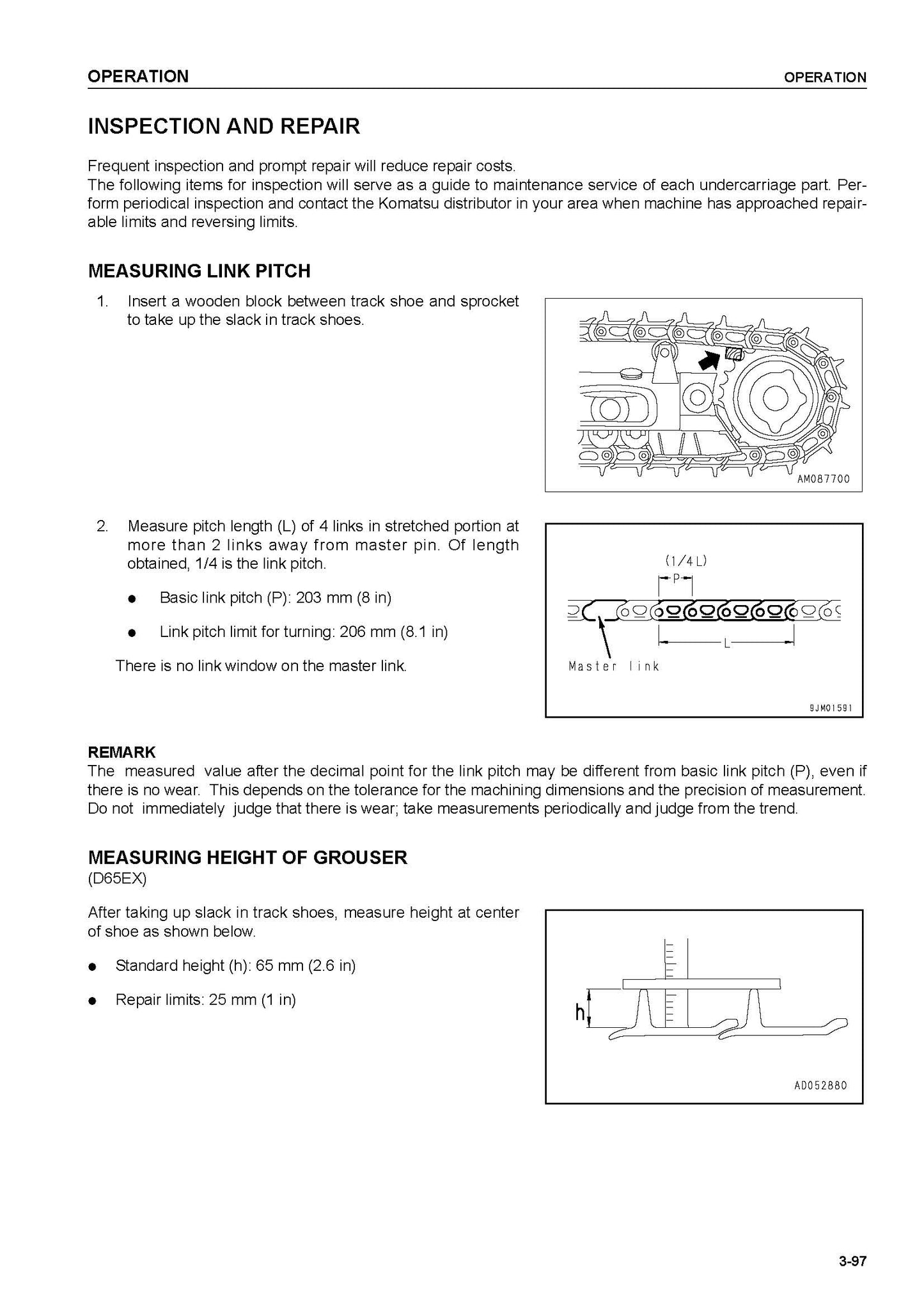 OPERATION

OPERATION

INSPECTION AND REPAIR

Frequent inspection and prompt repair will reduce repair costs.
The following items for inspection will serve as a guide to maintenance service of each undercarriage part. Perform periodical inspection and contact the Komatsu distributor in your area when machine has approached repairable limits and reversing limits.

MEASURING LINK PITCH

1. Insert a wooden block between track shoe and sprocket to take up the slack in track shoes.

AM087700

2. Measure pitch length (L) of 4 links in stretched portion at more than 2 links away from master pin. Of length obtained, 1/4 is the link pitch.

● Basic link pitch (P): 203 mm (8 in)

● Link pitch limit for turning: 206 mm (8.1 in)

There is no link window on the master link.

(1/4 L)
P
L
Master link

9JM01591

REMARK
The measured value after the decimal point for the link pitch may be different from basic link pitch (P), even if there is no wear. This depends on the tolerance for the machining dimensions and the precision of measurement. Do not immediately judge that there is wear; take measurements periodically and judge from the trend.

MEASURING HEIGHT OF GROUSER
(D65EX)

After taking up slack in track shoes, measure height at center of shoe as shown below.

● Standard height (h): 65 mm (2.6 in)

● Repair limits: 25 mm (1 in)

h

AD052880

3-97