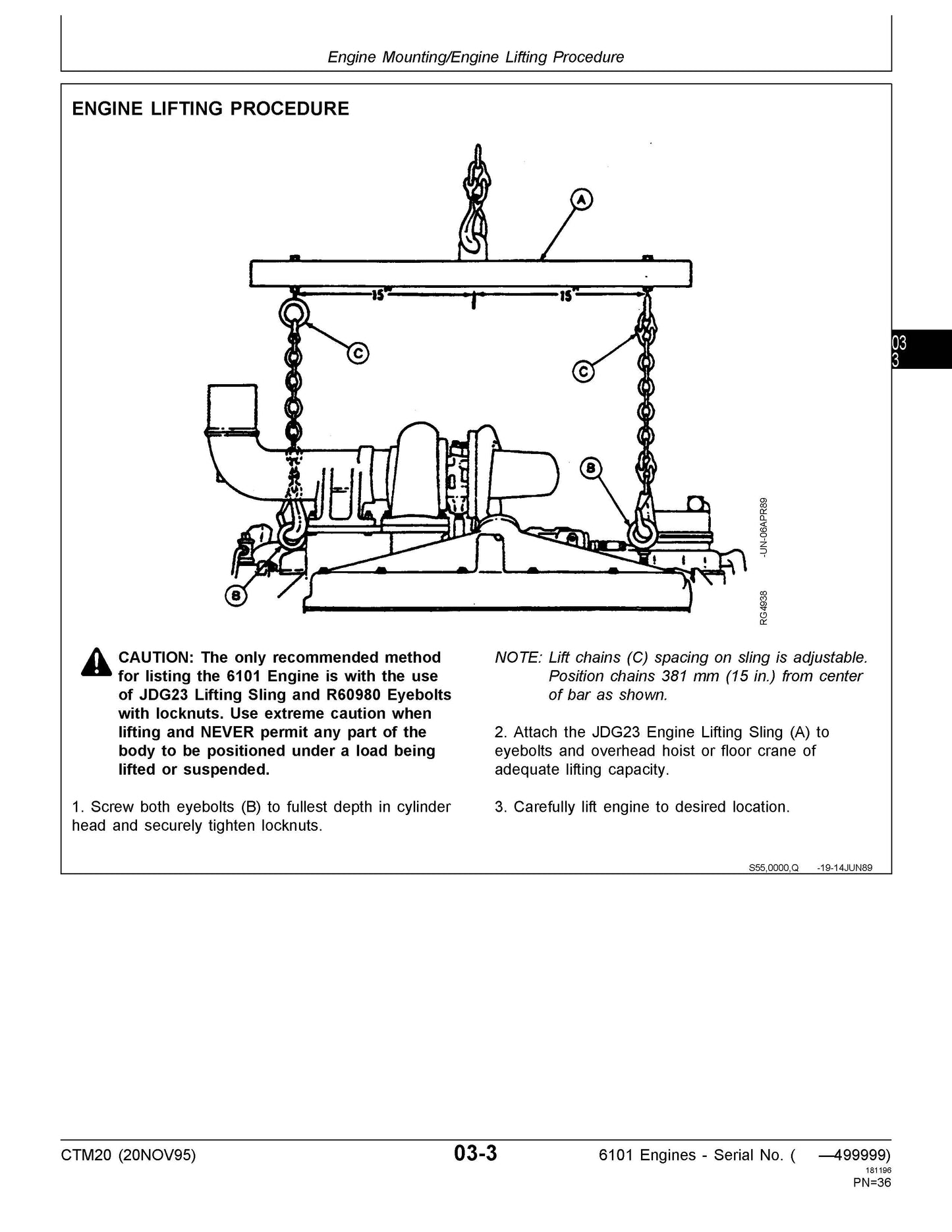 Engine Mounting/Engine Lifting Procedure

ENGINE LIFTING PROCEDURE

A

15"

15"

C

C

B

B

RG4938 -UN-06APR89

03
3

CAUTION: The only recommended method for listing the 6101 Engine is with the use of JDG23 Lifting Sling and R60980 Eyebolts with locknuts. Use extreme caution when lifting and NEVER permit any part of the body to be positioned under a load being lifted or suspended.

1. Screw both eyebolts (B) to fullest depth in cylinder head and securely tighten locknuts.

NOTE: Lift chains (C) spacing on sling is adjustable. Position chains 381 mm (15 in.) from center of bar as shown.

2. Attach the JDG23 Engine Lifting Sling (A) to eyebolts and overhead hoist or floor crane of adequate lifting capacity.

3. Carefully lift engine to desired location.

S55,0000,Q -19-14JUN89

CTM20 (20NOV95)

03-3

6101 Engines - Serial No. ( —499999)
181196
PN=36